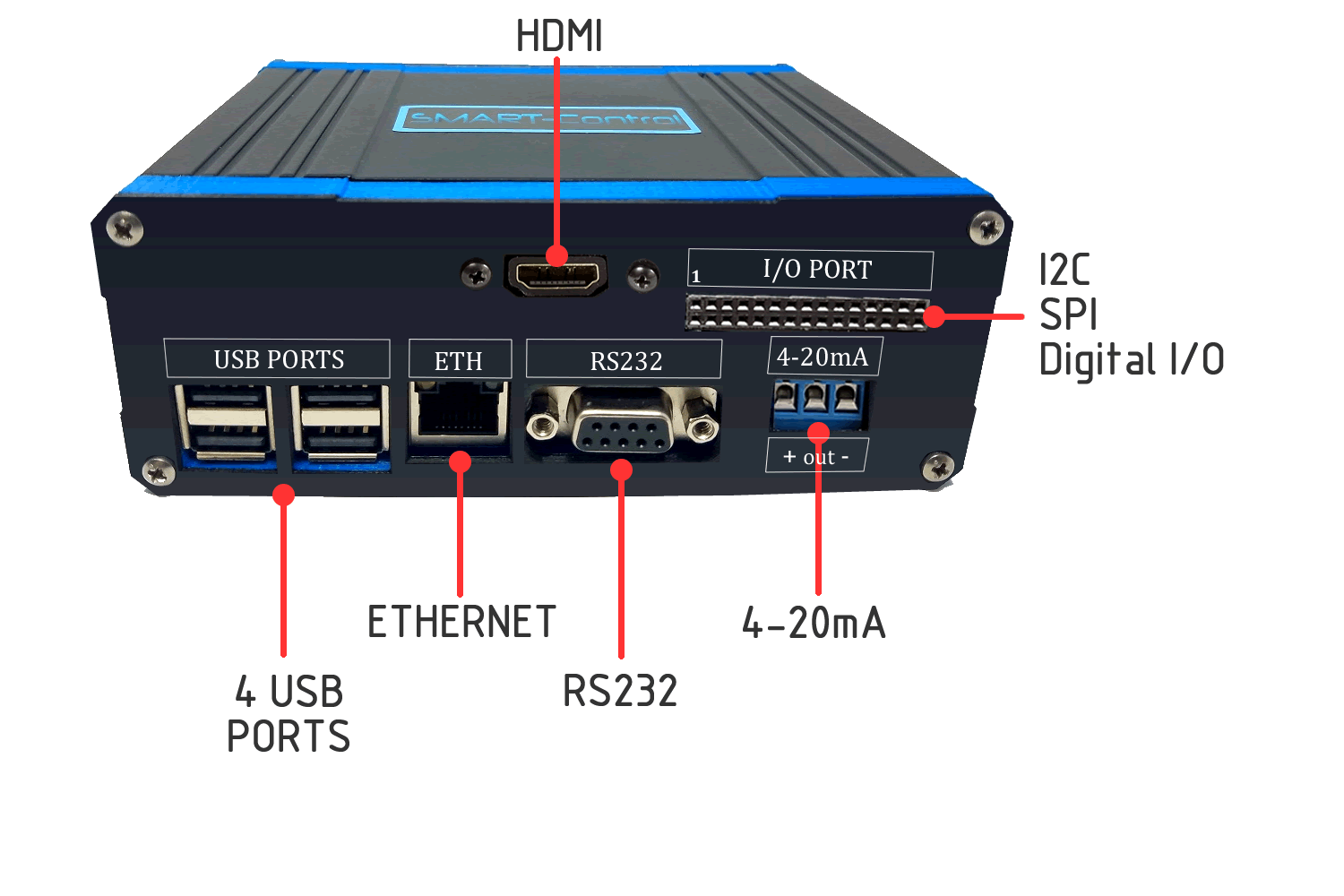 HDMI

SMART-Control

1 I/O PORT

I2C
SPI
Digital I/O

USB PORTS

ETH

RS232

4-20mA

+ out -

ETHERNET

4-20mA

4 USB
PORTS

RS232